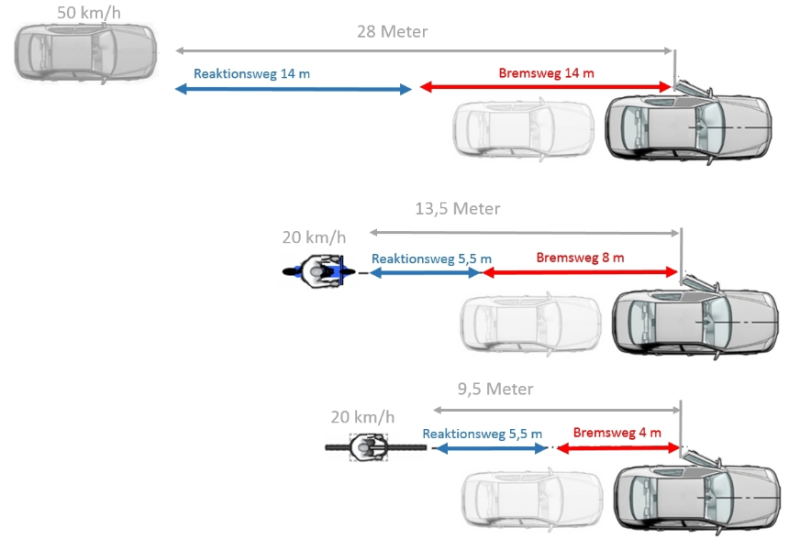 50 km/h

28 Meter

Reaktionsweg 14 m

Bremsweg 14 m

13,5 Meter

20 km/h

Reaktionsweg 5,5 m

Bremsweg 8 m

9,5 Meter

20 km/h

Reaktionsweg 5,5 m

Bremsweg 4 m